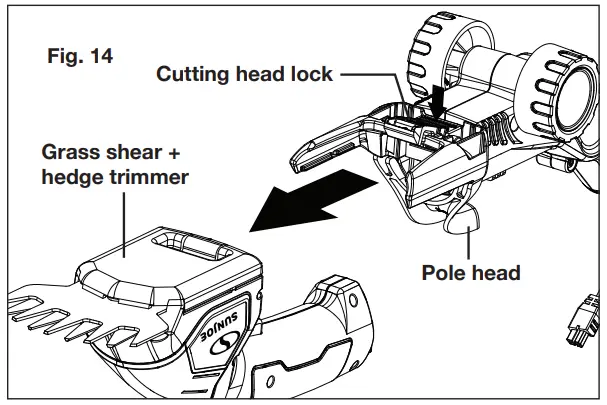 Fig. 14

Cutting head lock

Grass shear + hedge trimmer

Pole head

SUNJOE