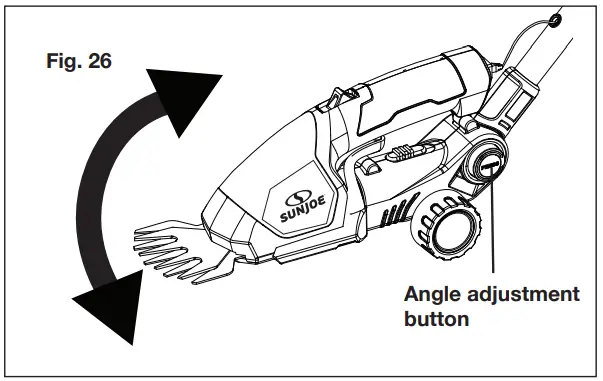 Fig. 26

SUNJOE

Angle adjustment button