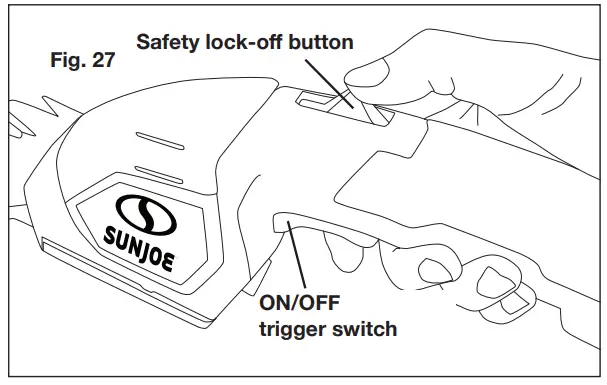 Fig. 27

Safety lock-off button

SUNJOE

ON/OFF
trigger switch