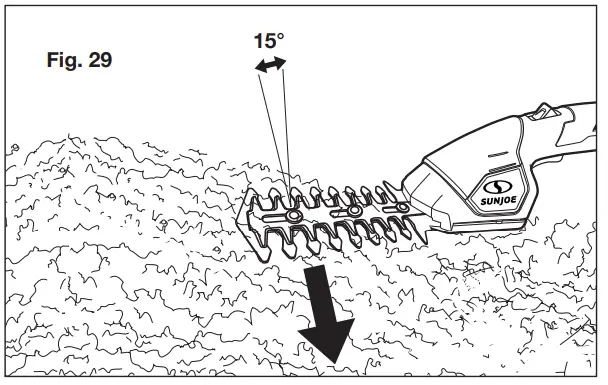 Fig. 29

15°

SUNJOE