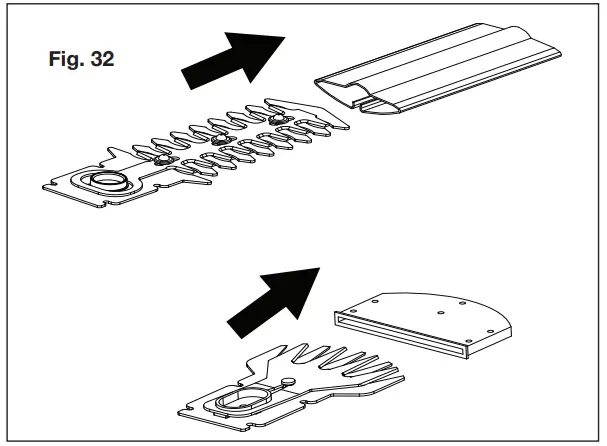 Fig. 32