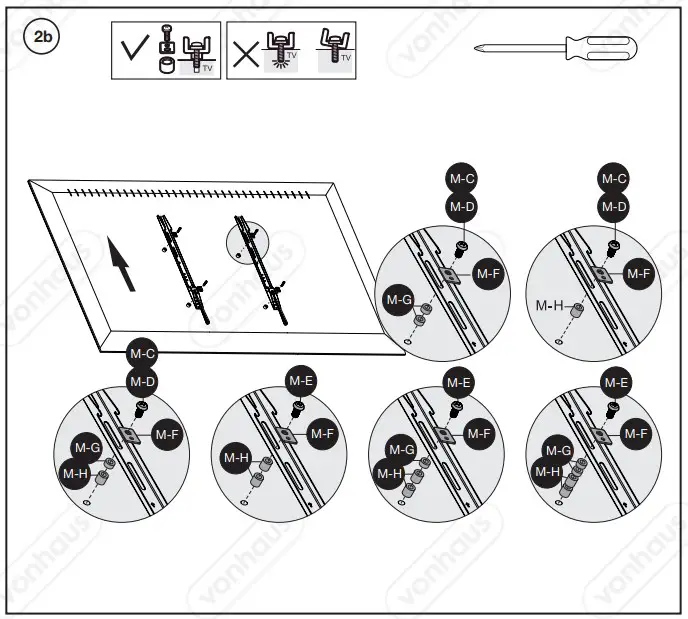 2b

TV

TV

TV

M-C
M-D
M-F
M-G

M-C
M-D
M-F
M-H

M-C
M-D
M-F
M-G
M-H

M-E
M-F
M-H

M-E
M-F
M-G
M-H

M-E
M-F
M-G
M-H

vonhaus