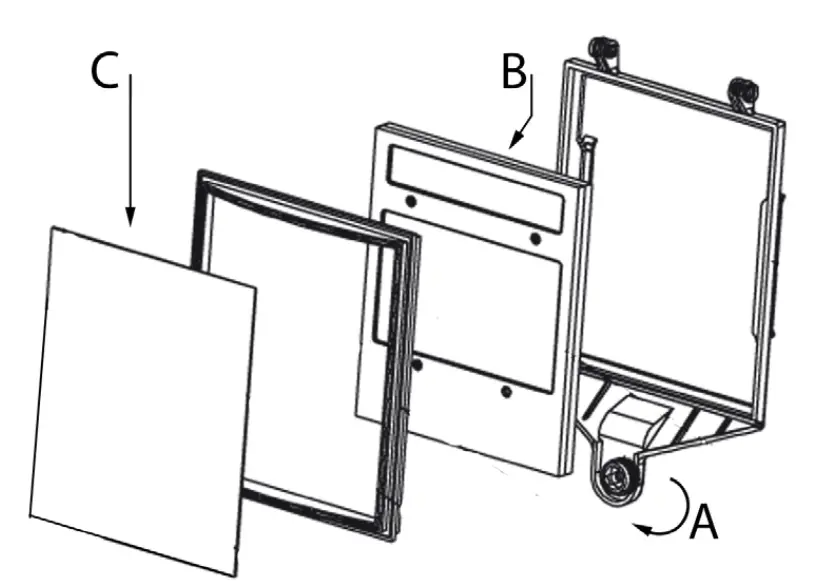 C
B
A