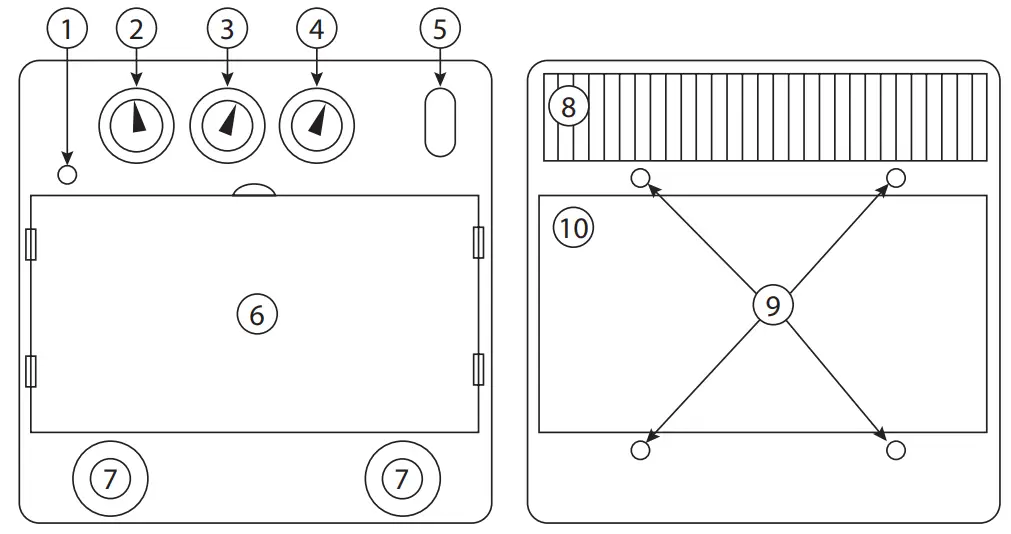 1 2 3 4 5
6
7 7
8
10
9