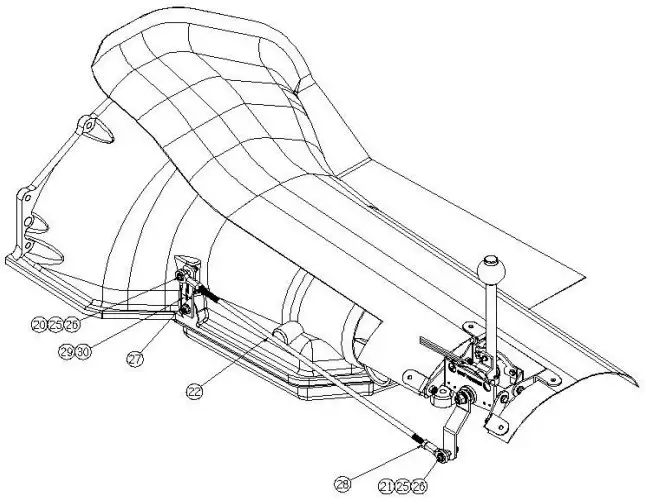 20 25 26
29 30
27
22
28
21 25 26