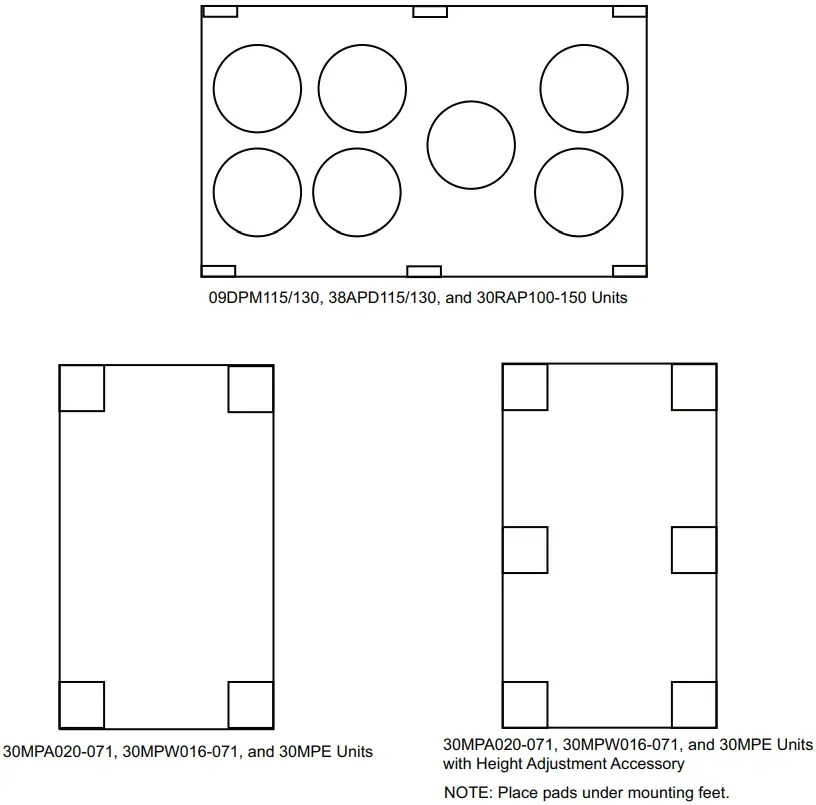 09DPM115/130, 38APD115/130, and 30RAP100-150 Units

30MPA020-071, 30MPW016-071, and 30MPE Units

30MPA020-071, 30MPW016-071, and 30MPE Units with Height Adjustment Accessory

NOTE: Place pads under mounting feet.