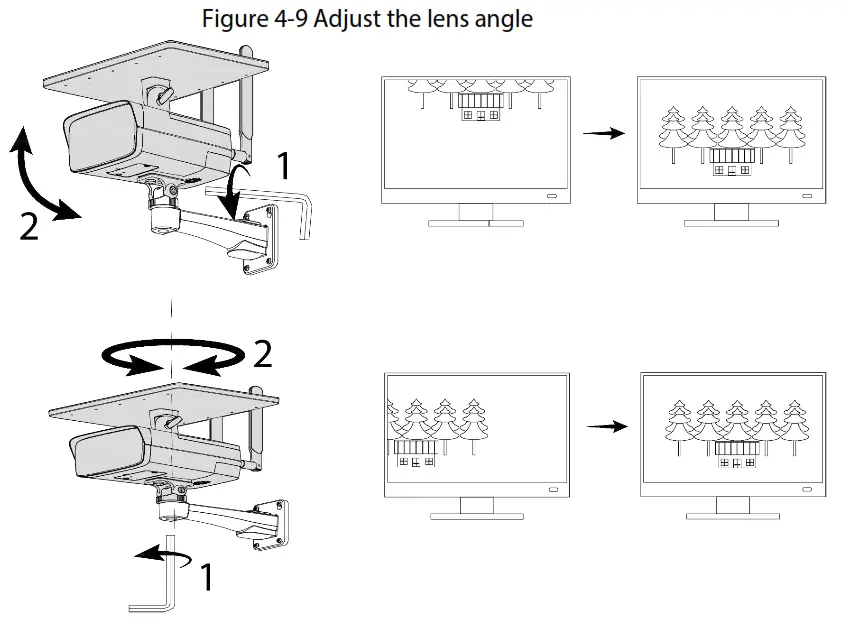 Figure 4-9 Adjust the lens angle

1

2

2

1