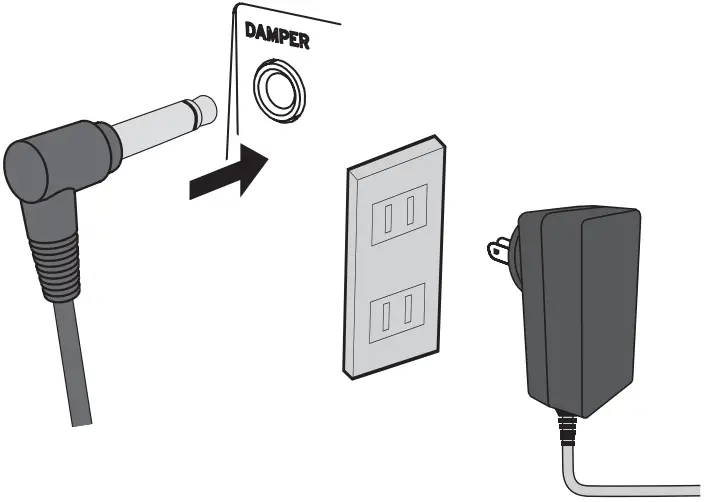 DAMPER