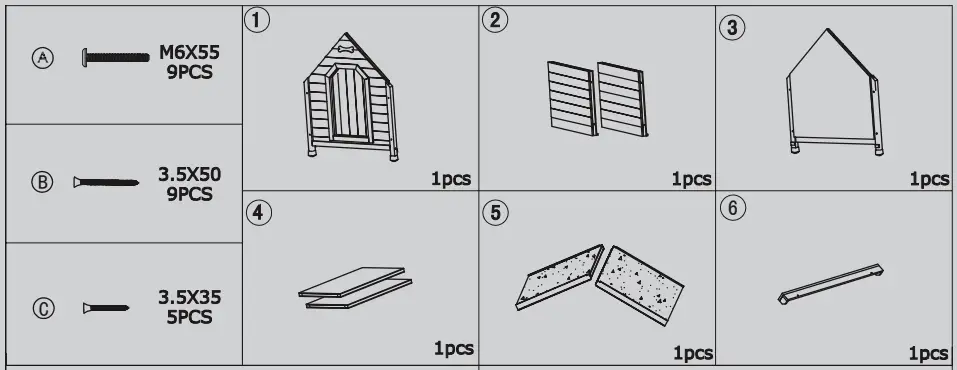 Ⓐ M6X55 9PCS

Ⓑ 3.5X50 9PCS

Ⓒ 3.5X35 5PCS

① 1pcs

② 1pcs

③ 1pcs

④ 1pcs

⑤ 1pcs

⑥ 1pcs