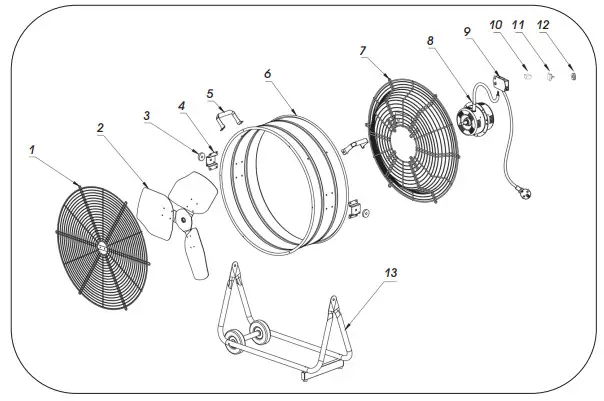 1
2
3
4
5
6
7
8
9
10
11
12
13