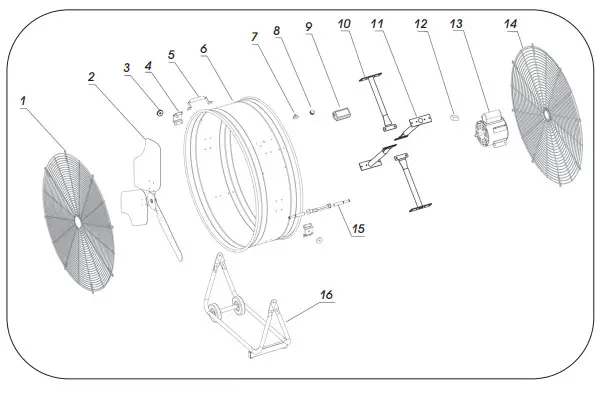 1
2
3
4
5
6
7
8
9
10
11
12
13
14
15
16