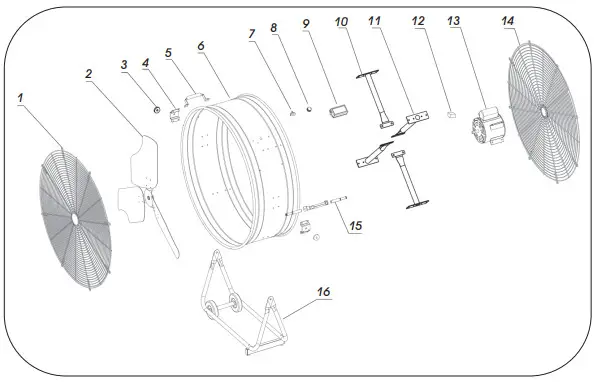 1
2
3
4
5
6
7
8
9
10
11
12
13
14
15
16