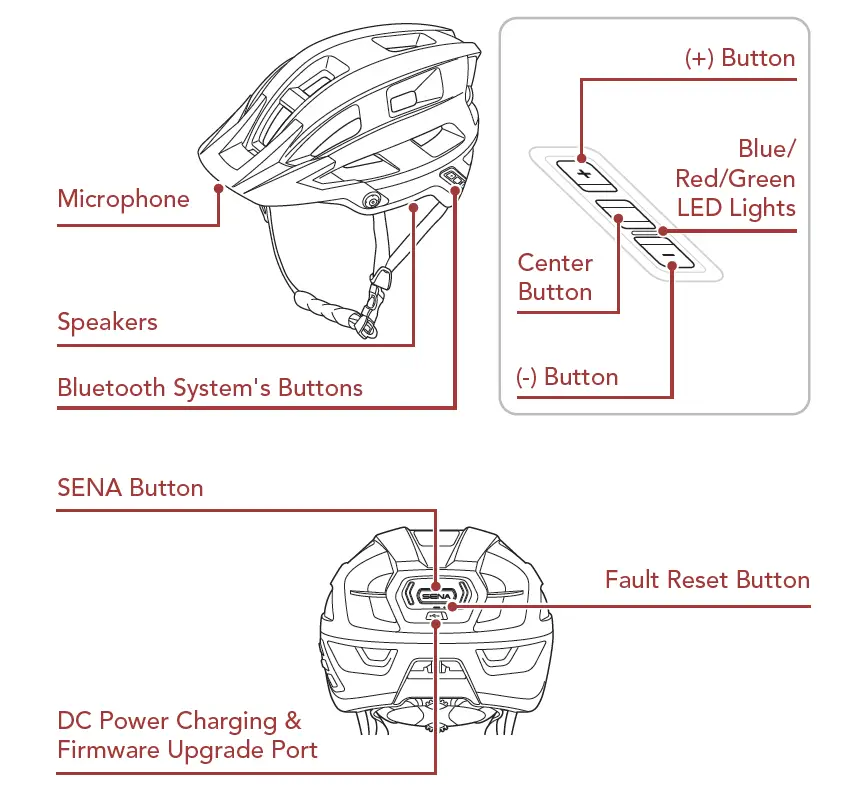 Microphone

Speakers

Bluetooth System's Buttons

(+) Button

Blue/
Red/Green
LED Lights

Center
Button

(-) Button

+

-

SENA Button

SENA

Fault Reset Button

DC Power Charging &
Firmware Upgrade Port