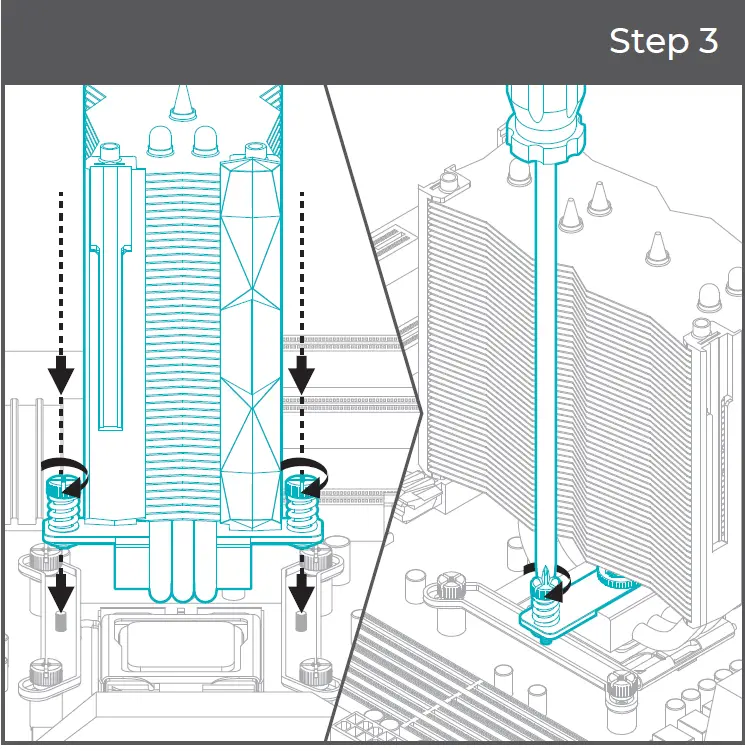 Step 3