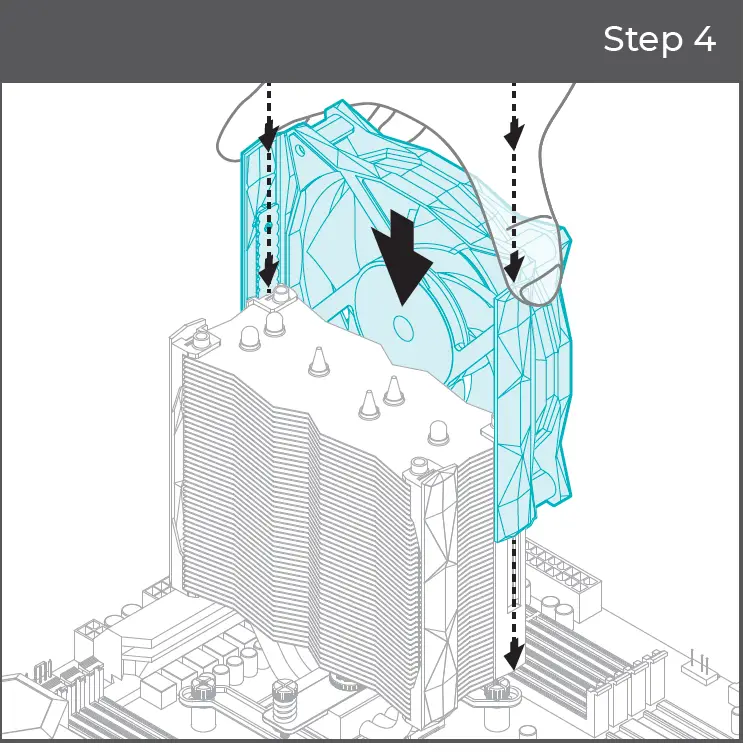 Step 4