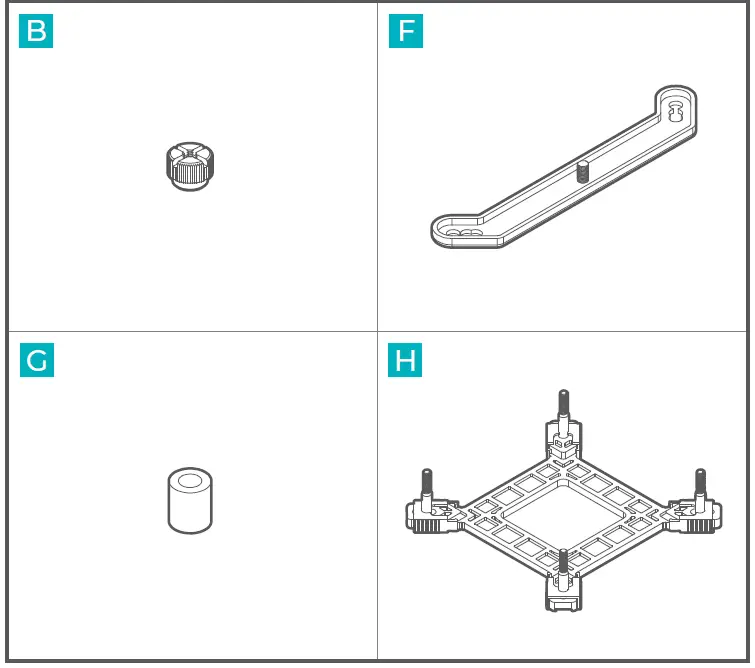 B

F

G

H