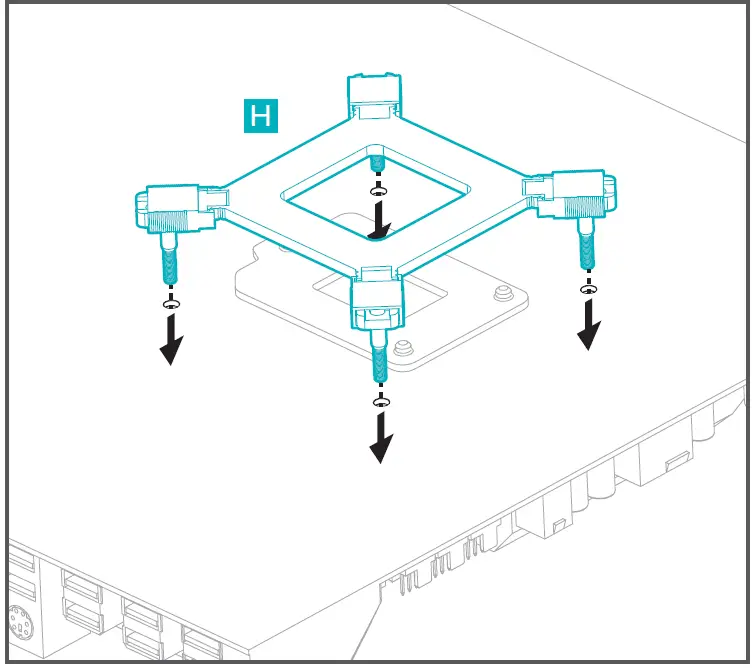 H