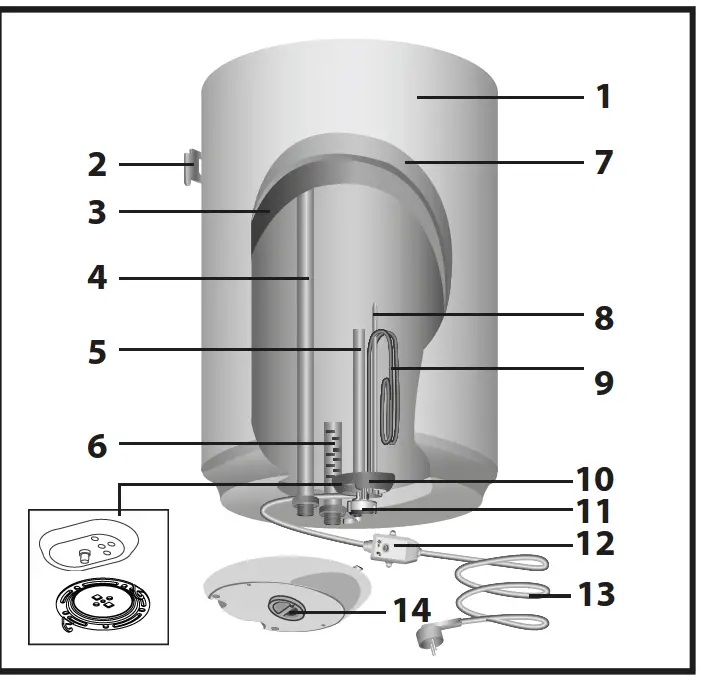 1
2
7
3
4
8
5
9
6
10
11
12
13
14