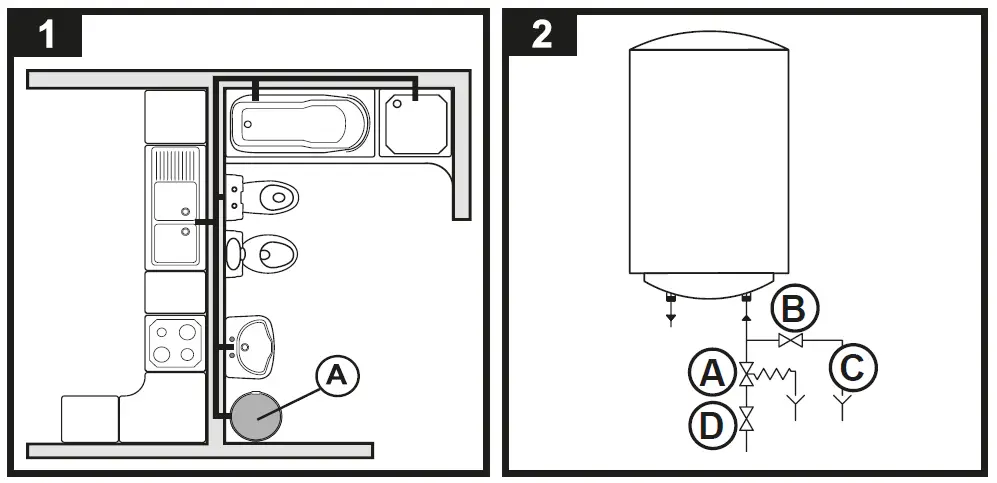 1

A

2

B

A

C

D