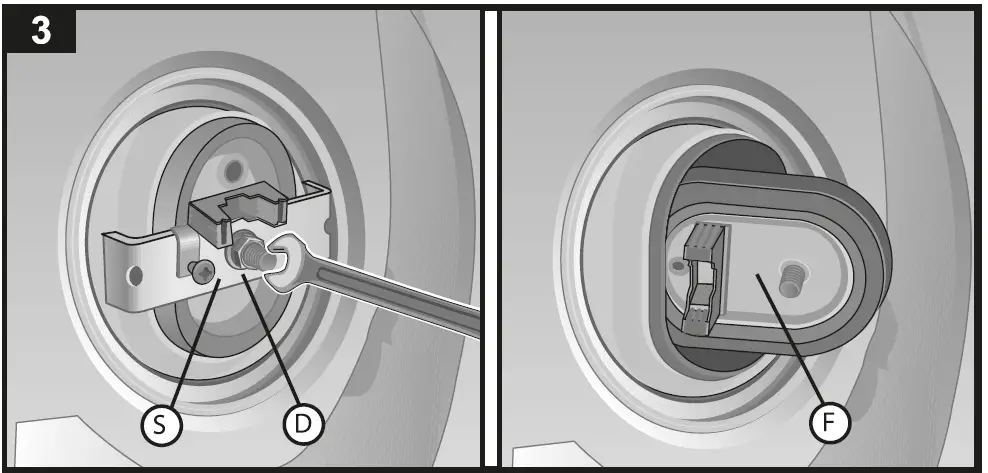 3

S

D

F