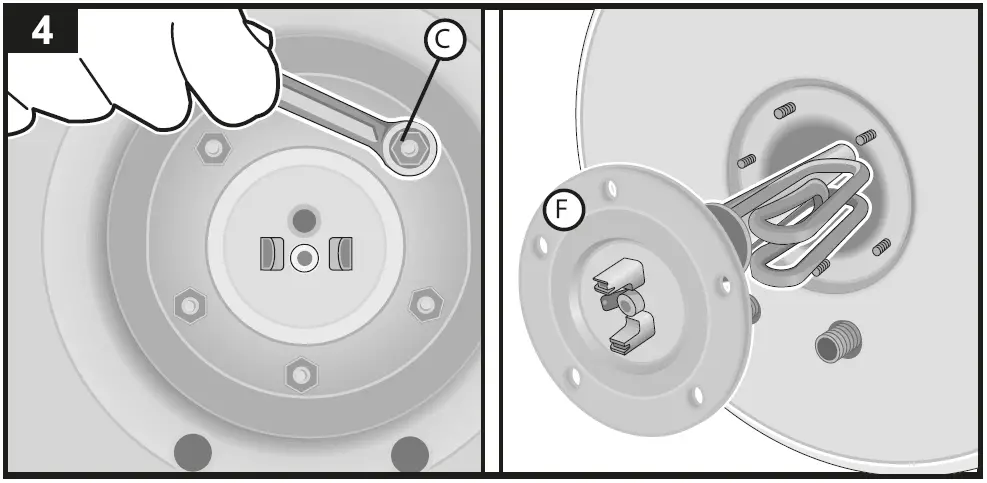 4
C
F