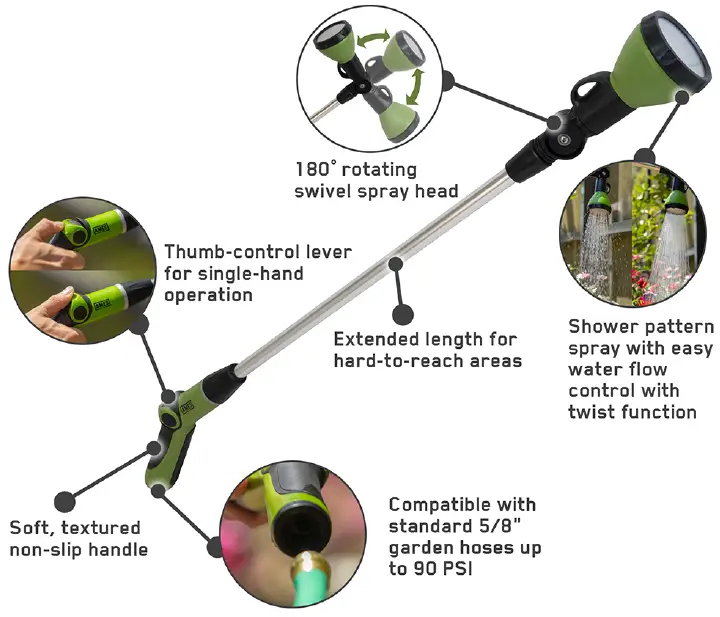 180° rotating swivel spray head

Thumb-control lever for single-hand operation

AMES

AMES

Extended length for hard-to-reach areas

Shower pattern spray with easy water flow control with twist function

AMES

Soft, textured non-slip handle

Compatible with standard 5/8" garden hoses up to 90 PSI