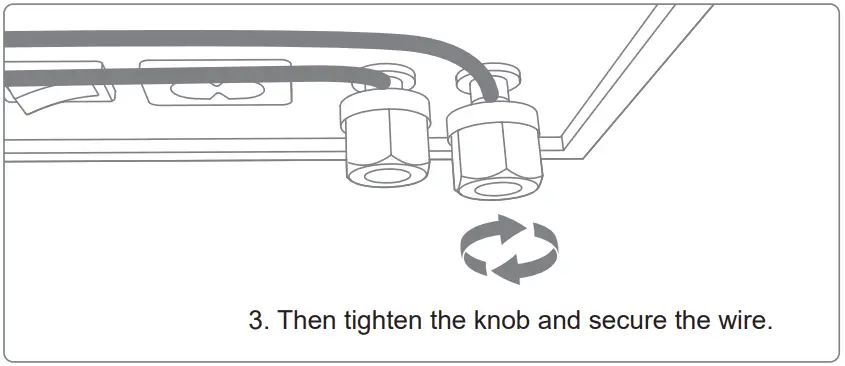 3. Then tighten the knob and secure the wire.