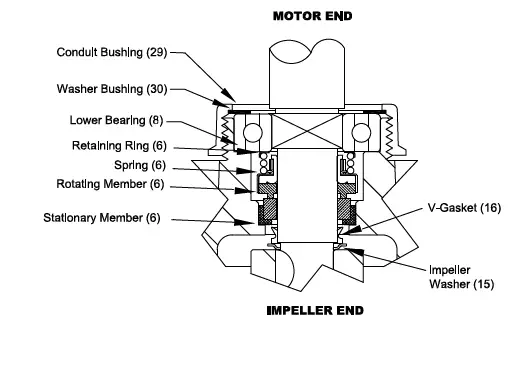 MOTOR END

Conduit Bushing (29)

Washer Bushing (30)

Lower Bearing (8)

Retaining Ring (6)

Spring (6)

Rotating Member (6)

Stationary Member (6)

V-Gasket (16)

Impeller Washer (15)

IMPELLER END