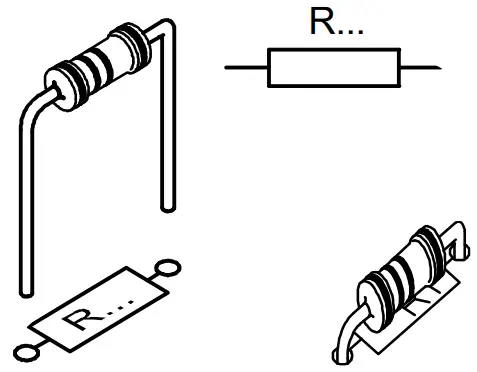 R...

R...