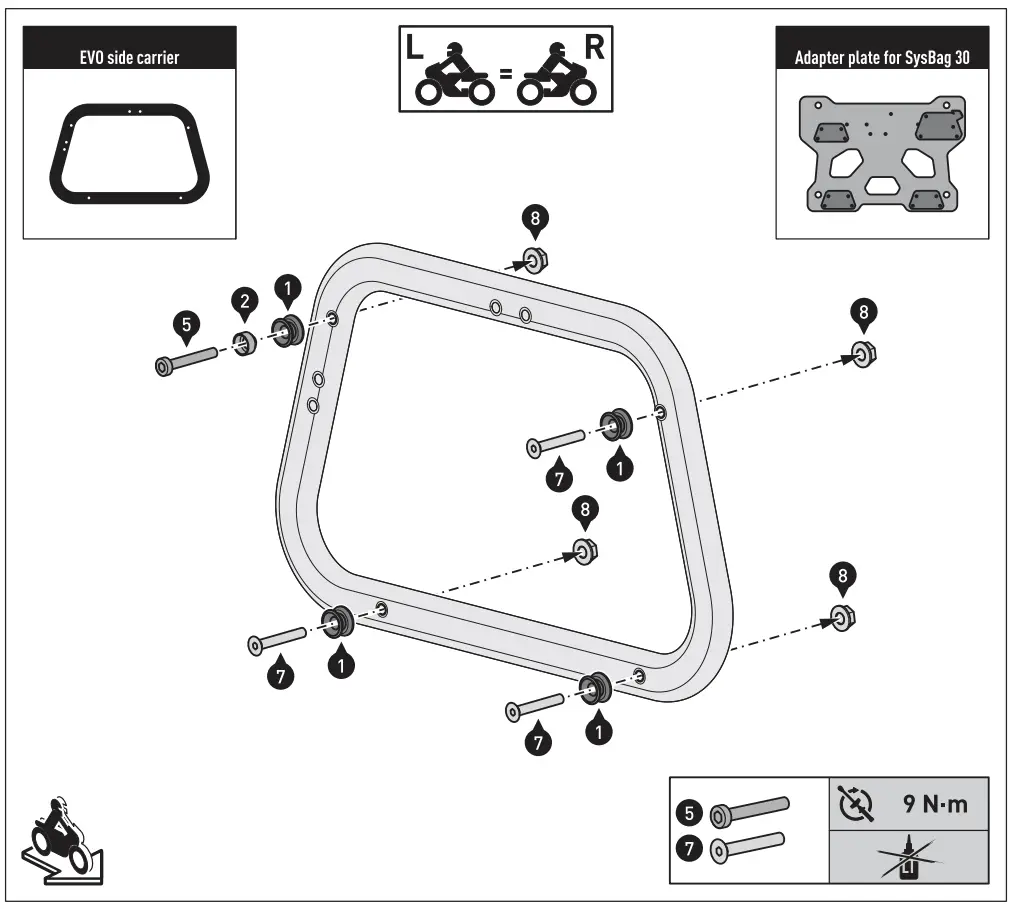 EVO side carrier

L = R

Adapter plate for SysBag 30

8

5 2 1

8

7 1

8

8

7 1

7 1

5

7

9 N·m