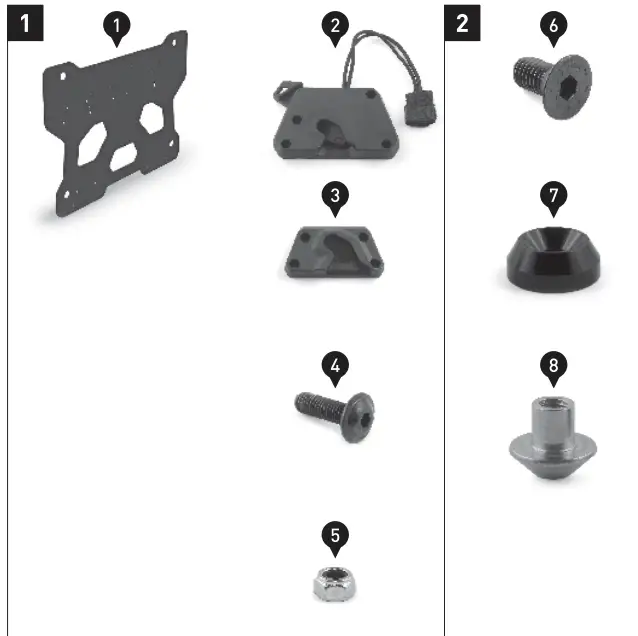 1

1

2

3

4

5

2

6

7

8