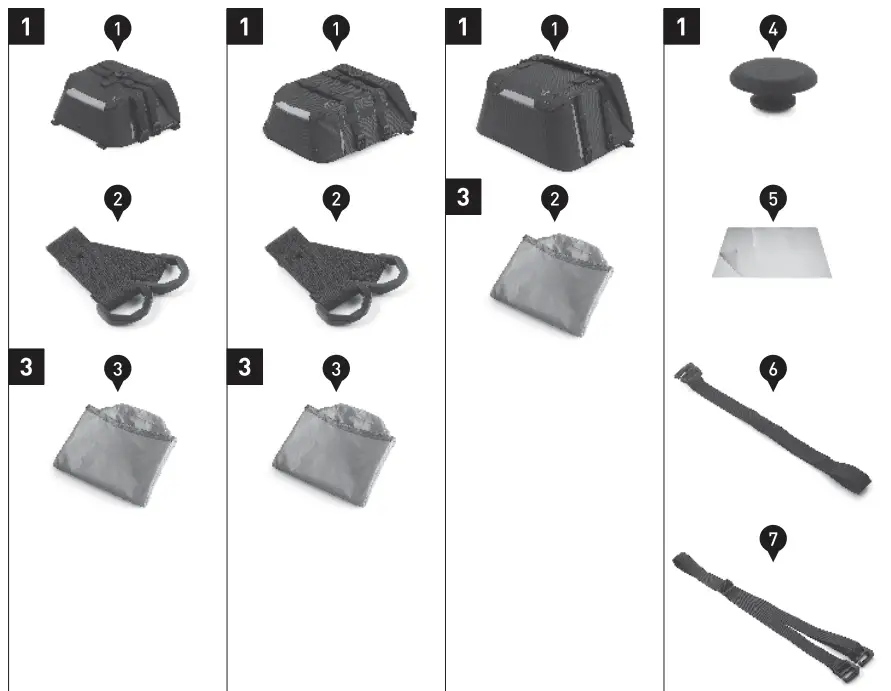 1
1
2
3
3

1
1
2
3
3

1
1
3
2

1
4
5
6
7