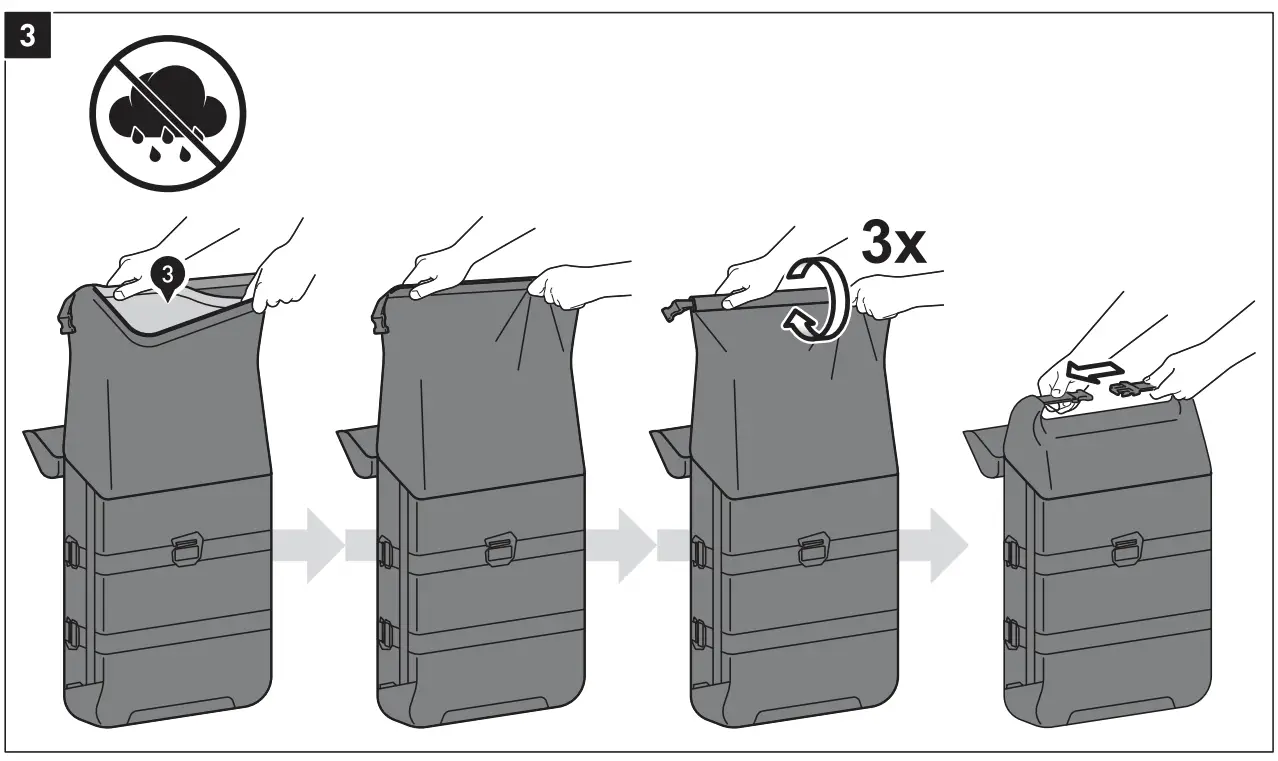 3

3

3x