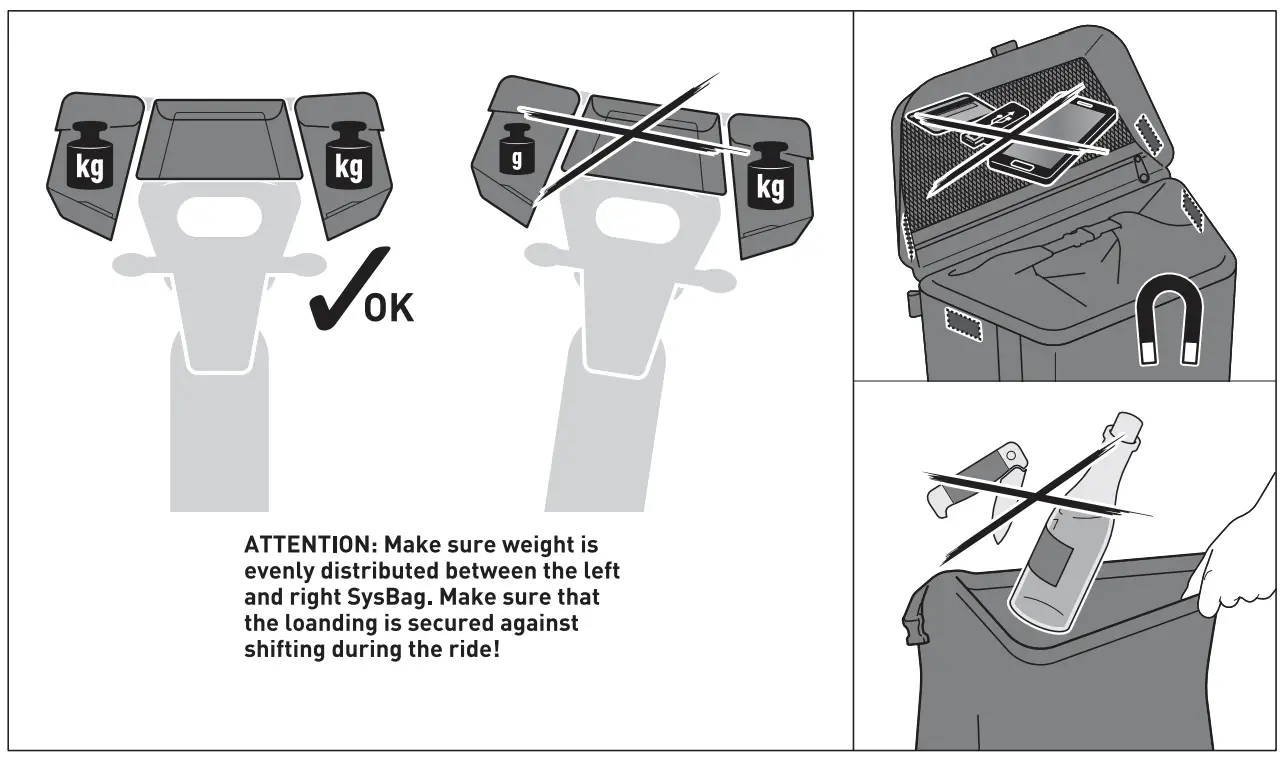 kg

kg

OK

g

kg

ATTENTION: Make sure weight is evenly distributed between the left and right SysBag. Make sure that the loanding is secured against shifting during the ride!