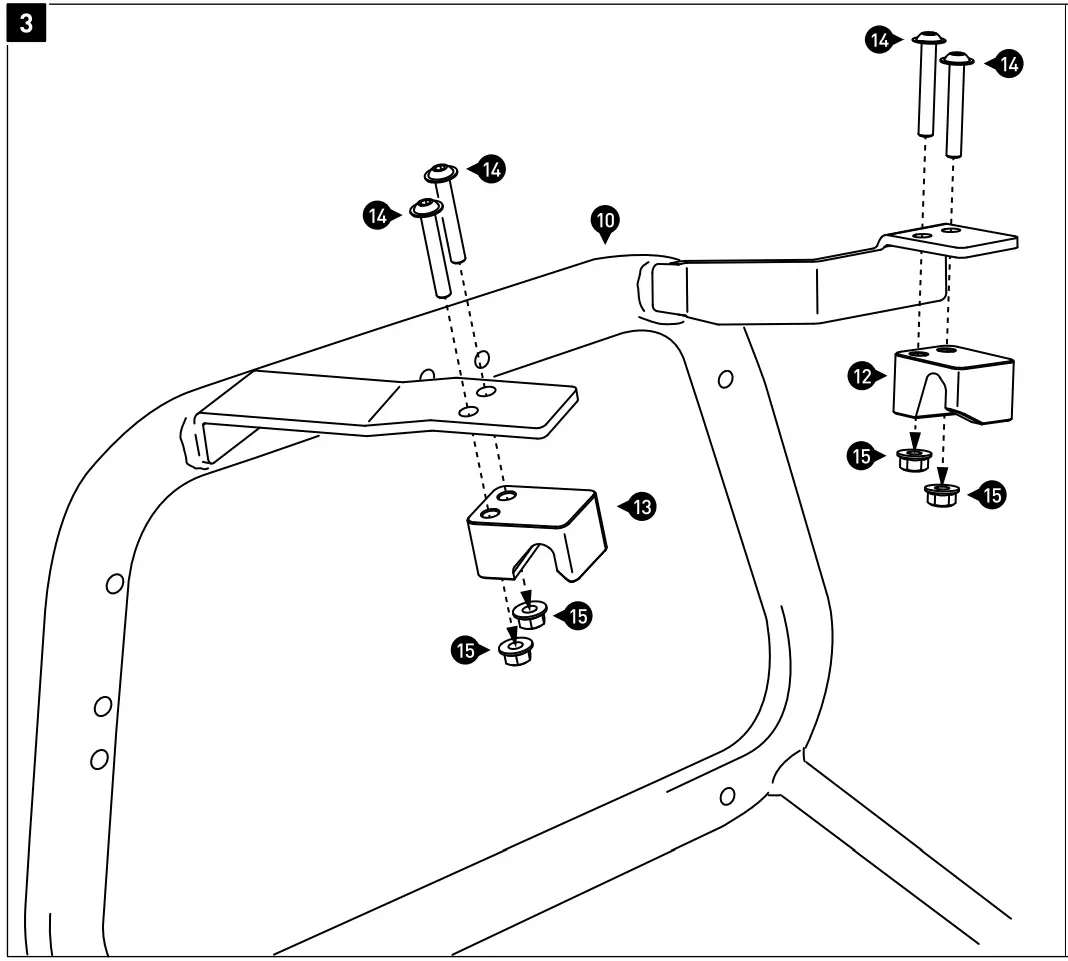 3

14
14
14
14
10
12
15
15
13
15
15