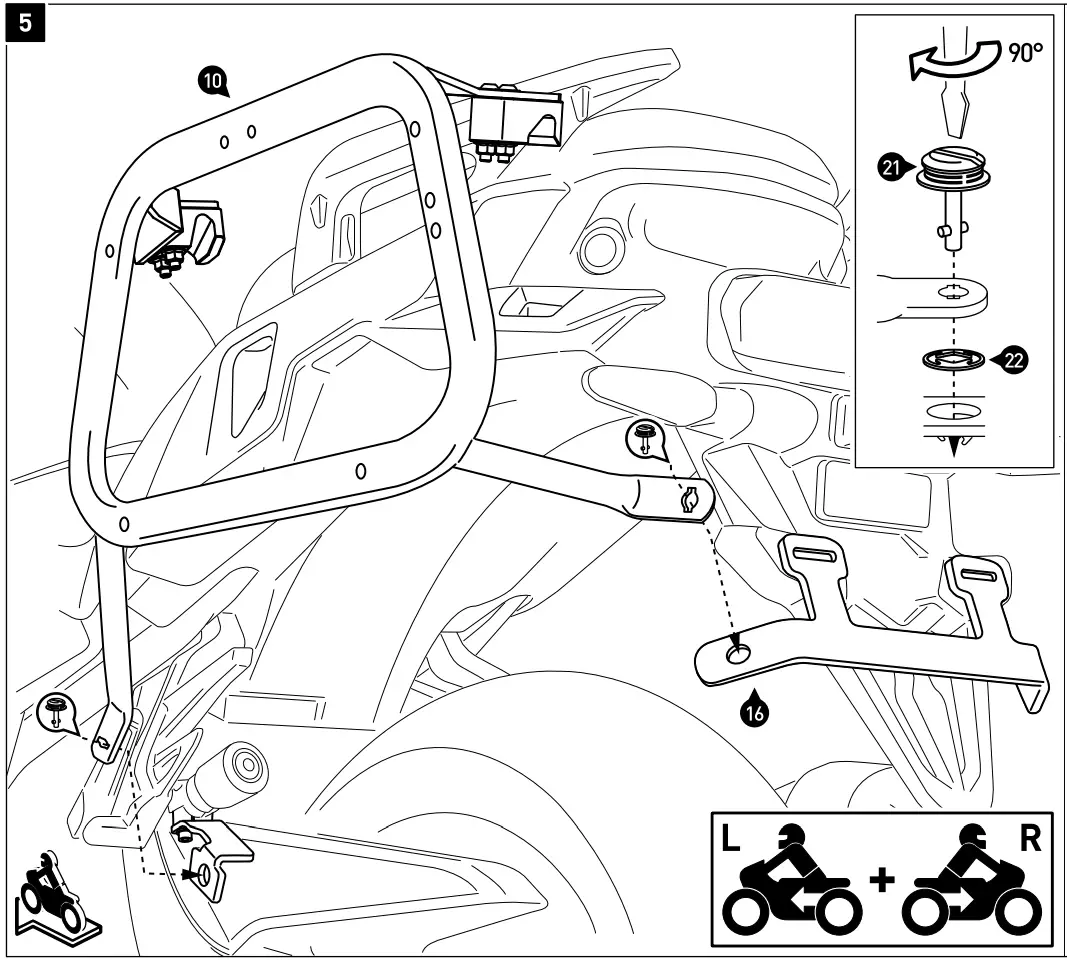 5

10

90°

21

22

16

L + R