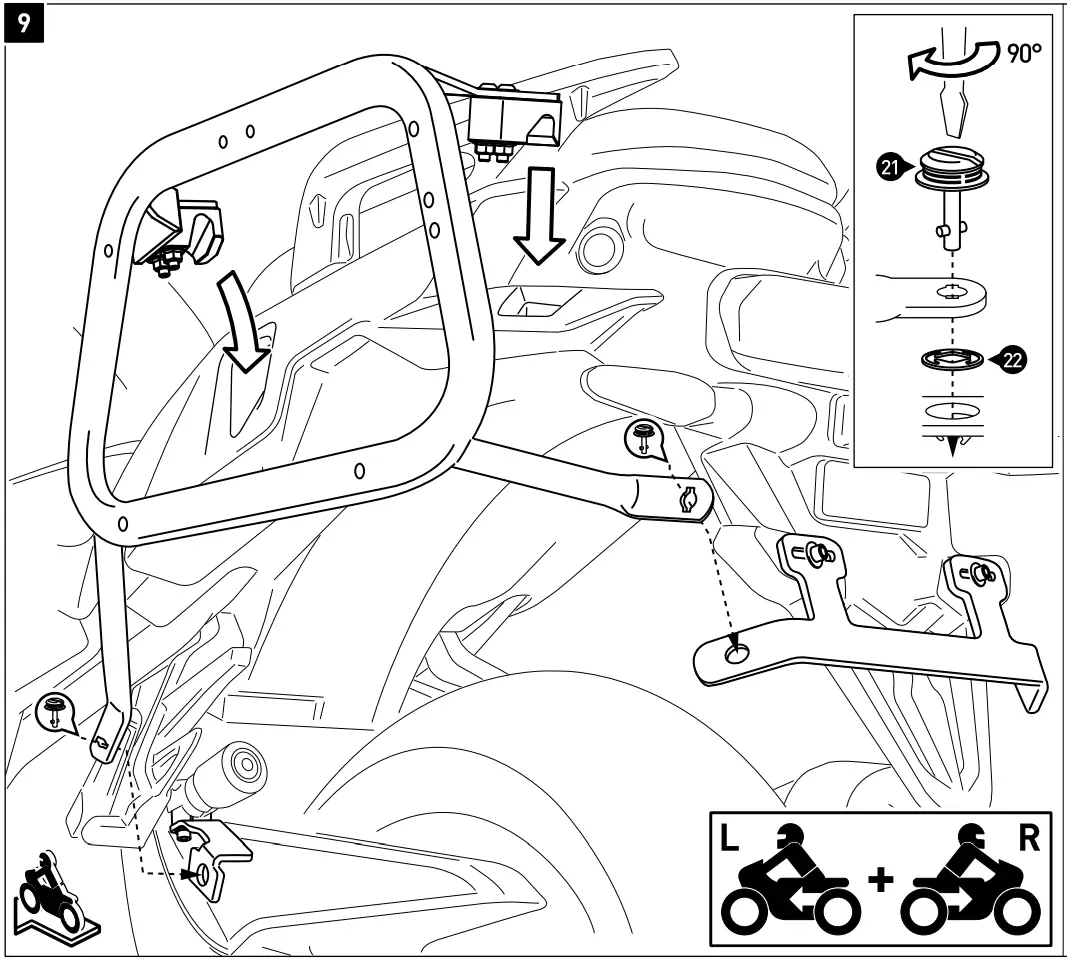 9

90°

21

22

L + R