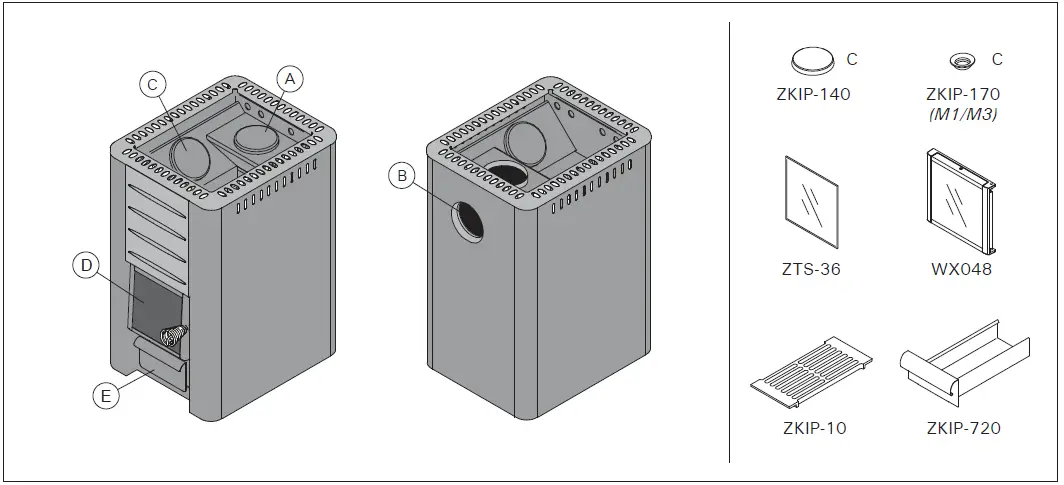 C
A
D
E
B

C
ZKIP-140

C
ZKIP-170
(M1/M3)

ZTS-36

WX048

ZKIP-10

ZKIP-720