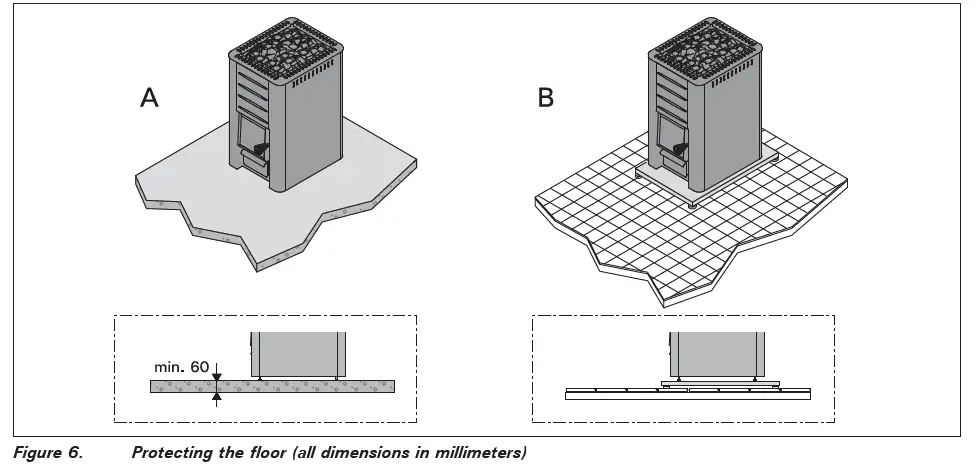 A

B

min. 60

Figure 6. Protecting the floor (all dimensions in millimeters)