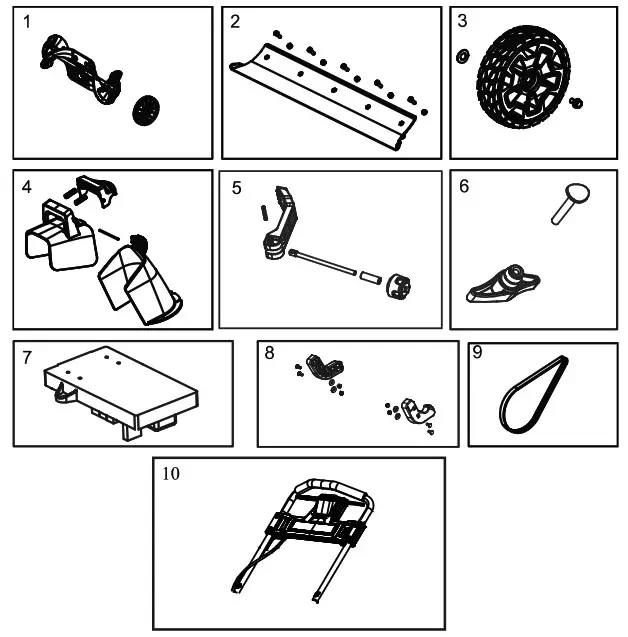 1

2

3

4

5

6

7

8

9

10