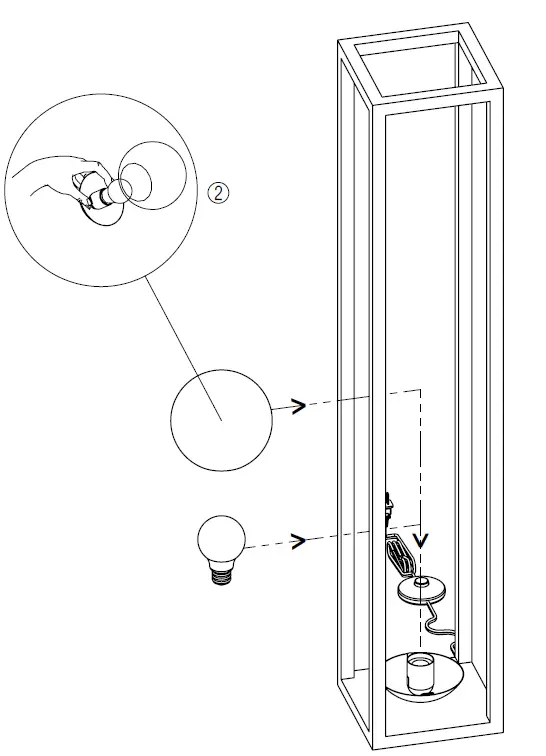 ②