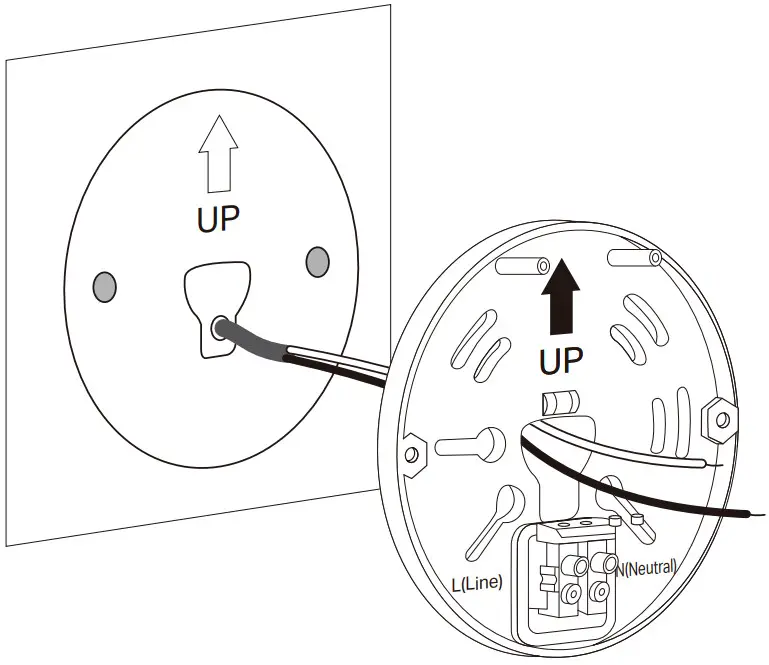 UP

UP

L(Line)

N(Neutral)