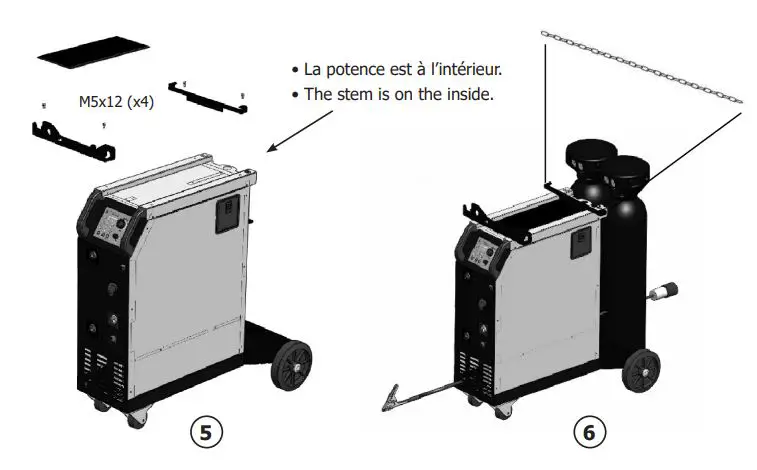 M5x12 (x4)

• La potence est à l'intérieur.
• The stem is on the inside.

5

6