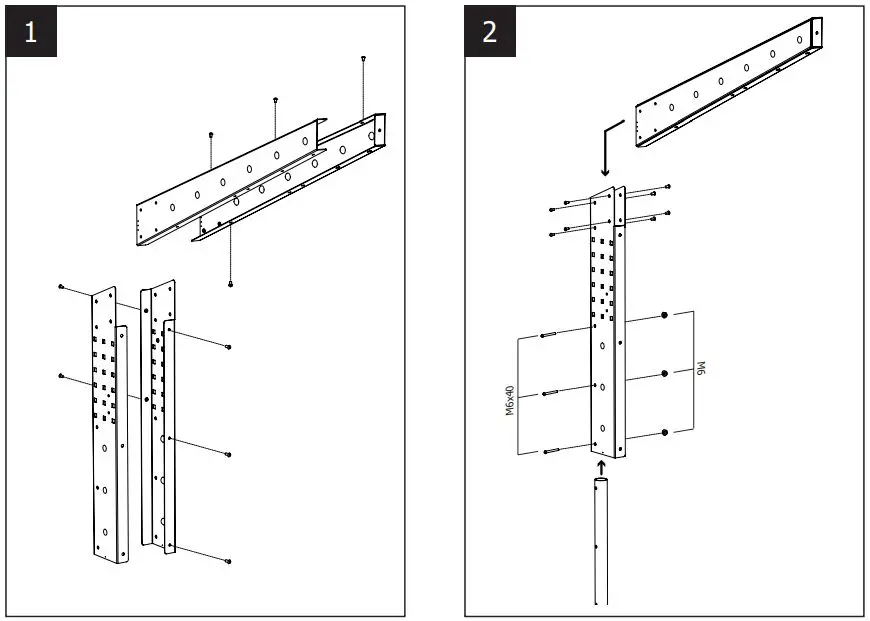 1

2

M6x40

M6