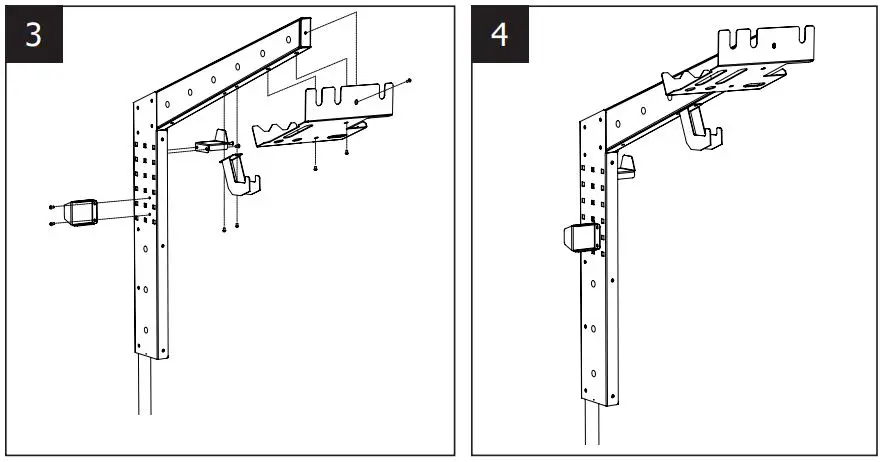 3

4