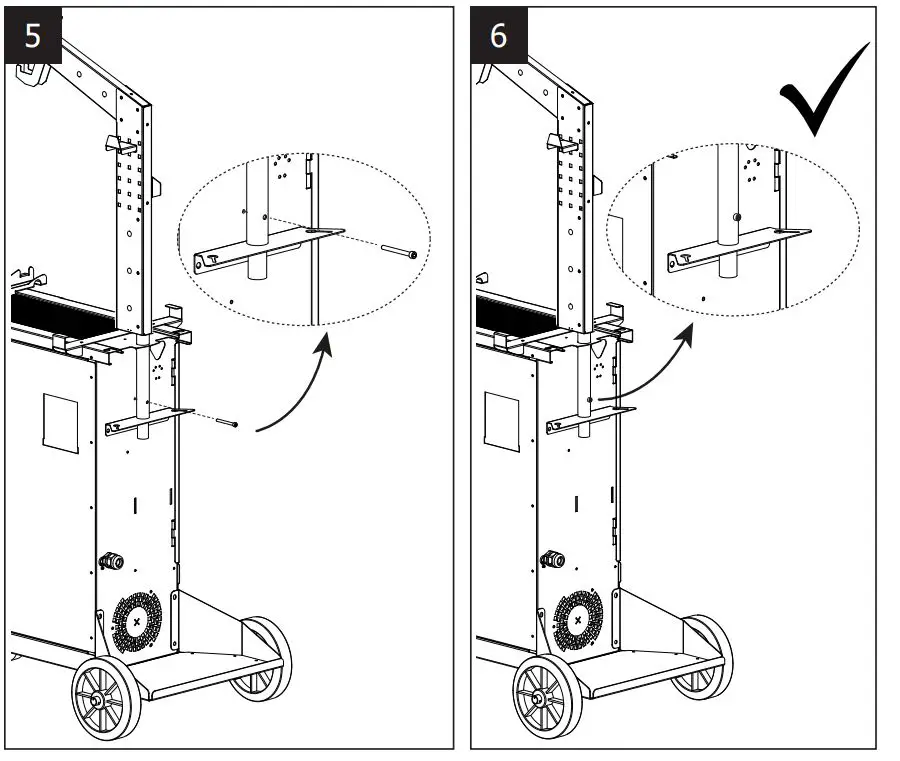 5

6