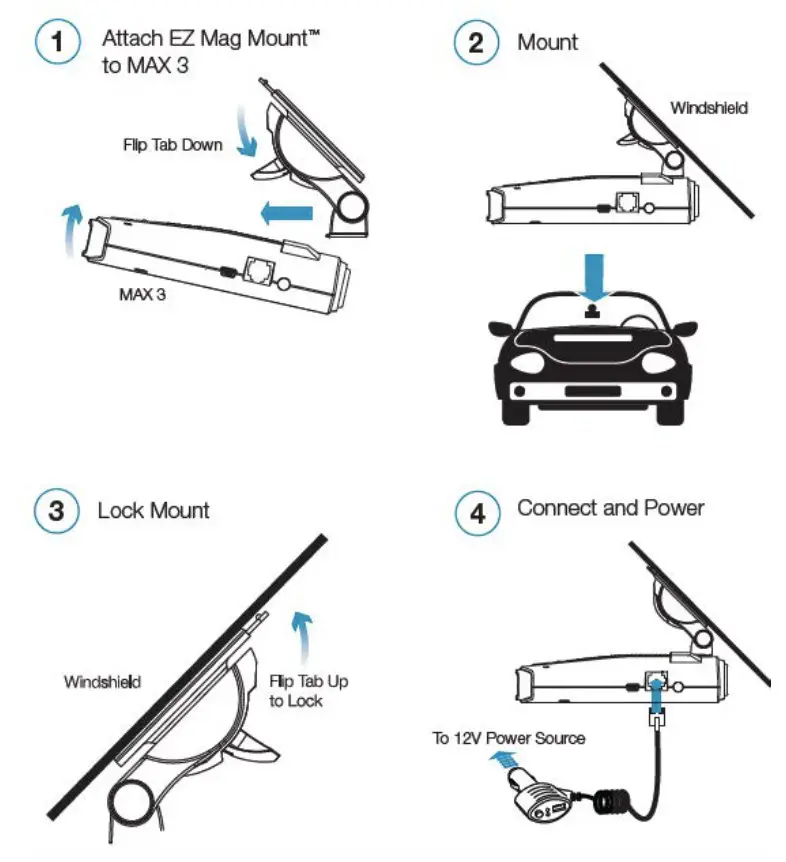 1 Attach EZ Mag Mount™ to MAX 3

Flip Tab Down

MAX 3

2 Mount

Windshield

3 Lock Mount

Windshield

Flip Tab Up to Lock

4 Connect and Power

To 12V Power Source