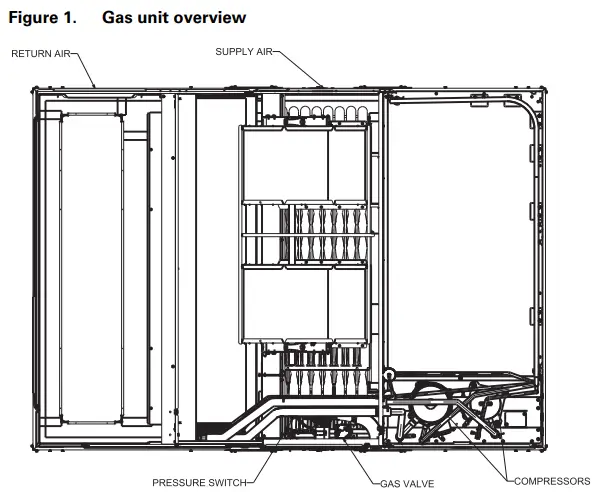 Figure 1. Gas unit overview

RETURN AIR

SUPPLY AIR

PRESSURE SWITCH

GAS VALVE

COMPRESSORS