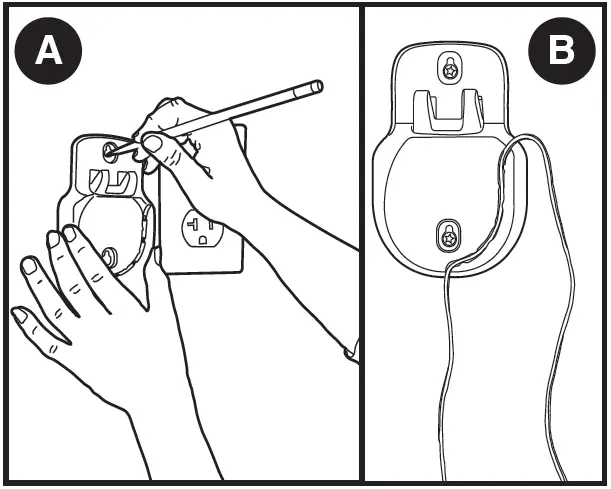 A

B