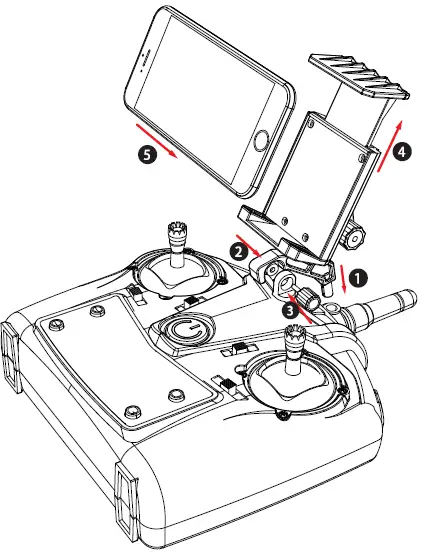 5
4
2
1
3